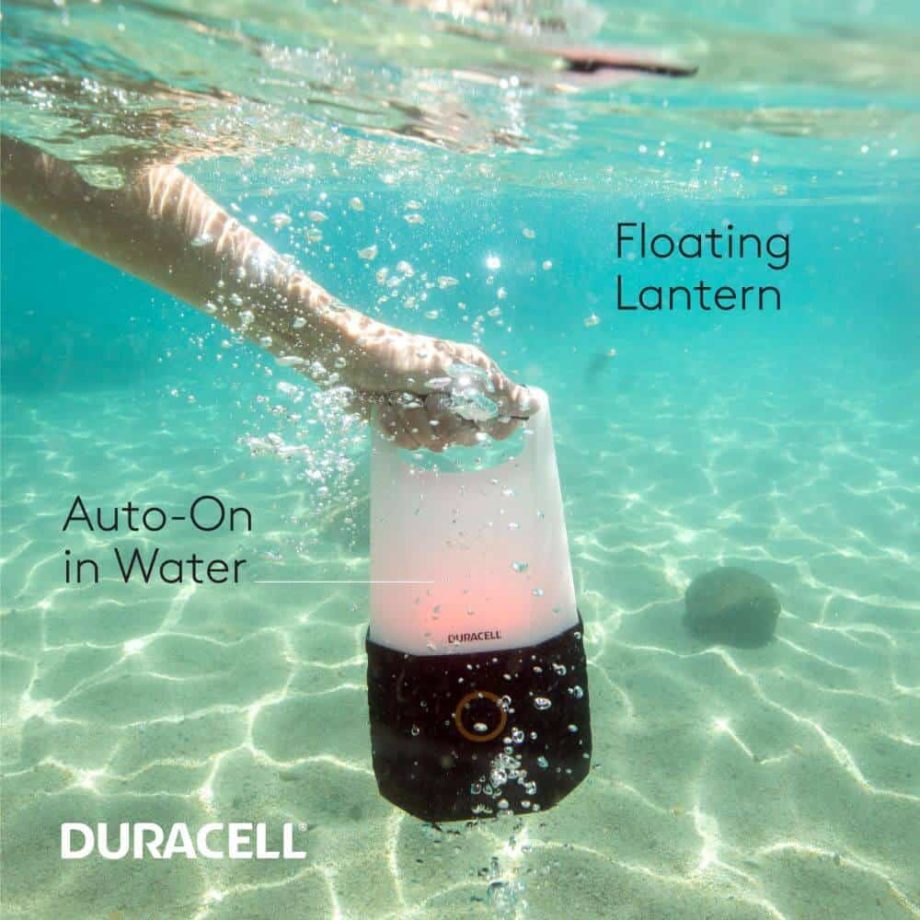 Floating Lantern

Auto-On in Water

DURACELL

DURACELL